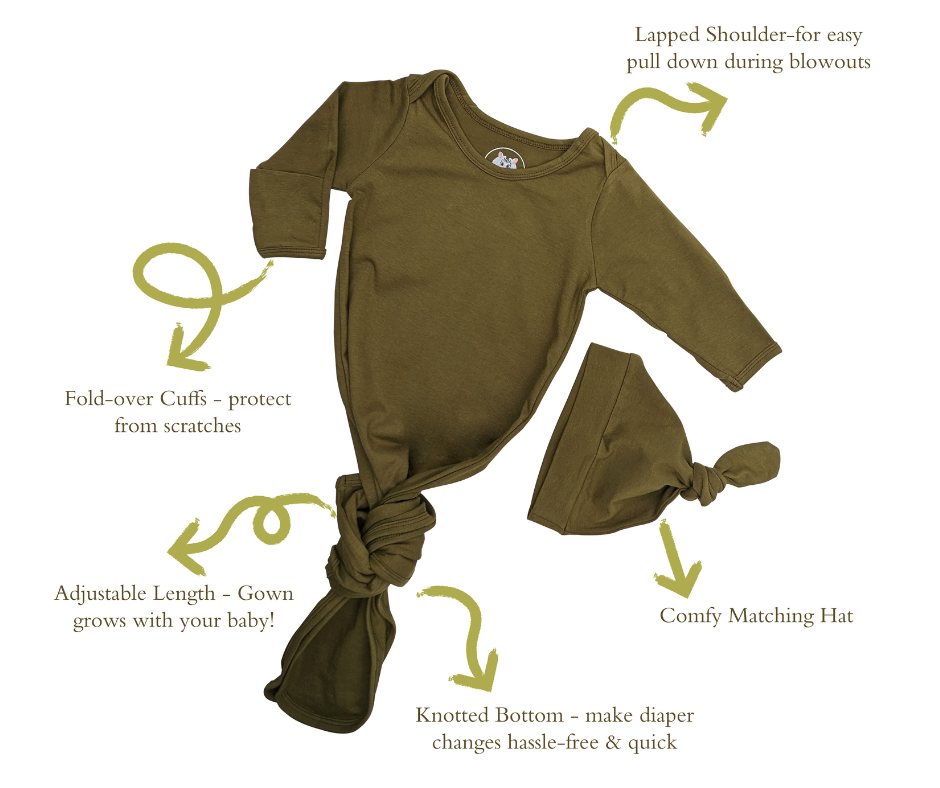 Lapped Shoulder-for easy pull down during blowouts

Fold-over Cuffs - protect from scratches

Adjustable Length - Gown grows with your baby!

Comfy Matching Hat

Knotted Bottom - make diaper changes hassle-free & quick