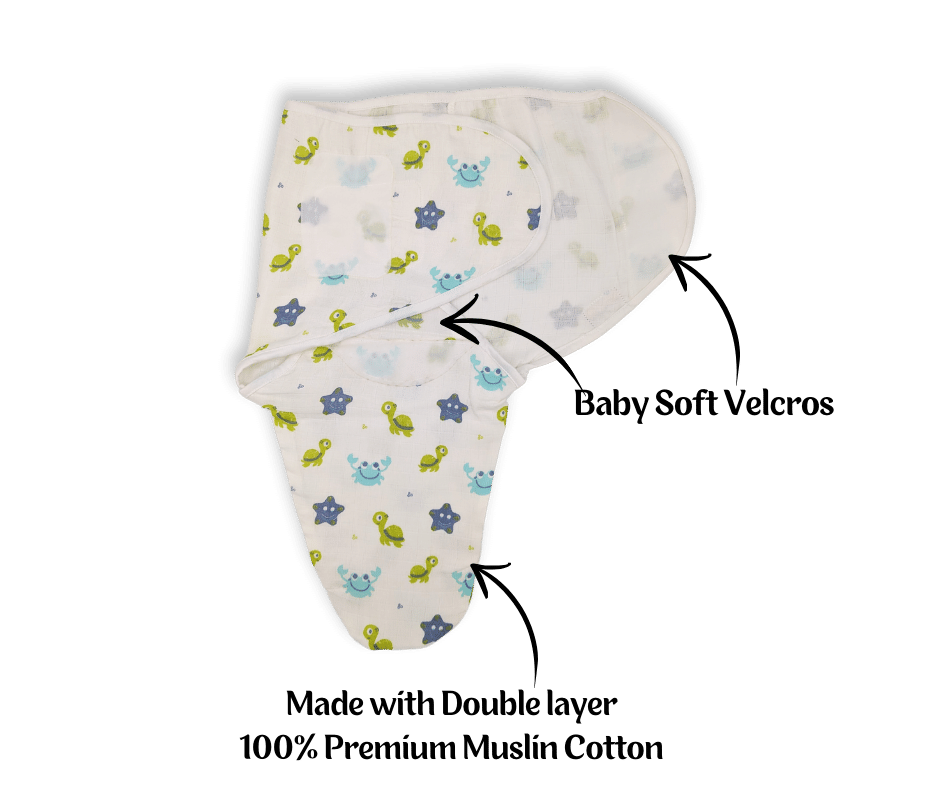 Baby Soft Velcros

Made with Double layer
100% Premium Muslin Cotton